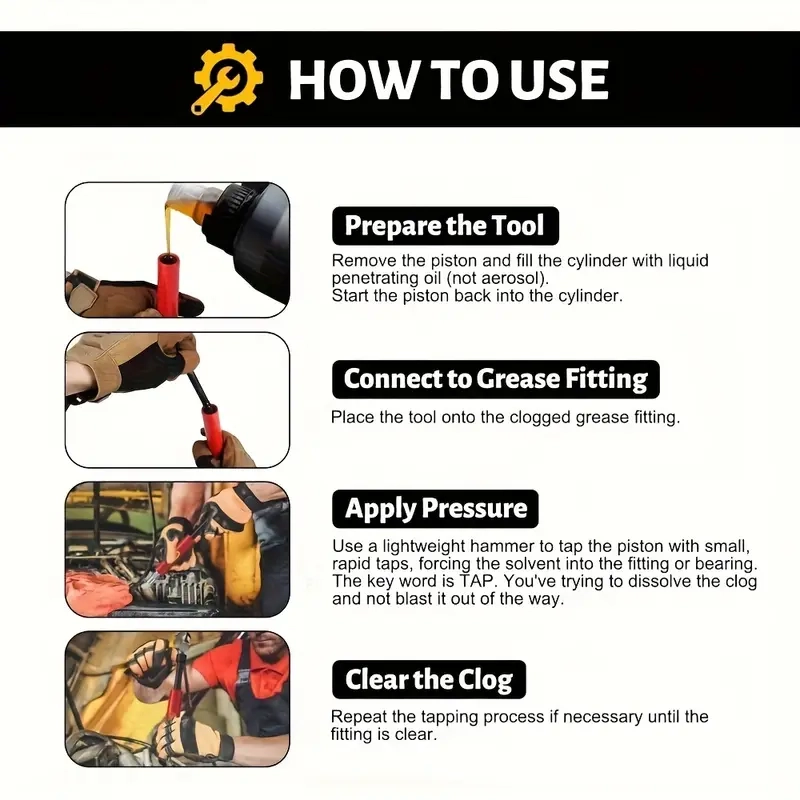 HOW TO USE

Prepare the Tool

Remove the piston and fill the cylinder with liquid penetrating oil (not aerosol).
Start the piston back into the cylinder.

Connect to Grease Fitting

Place the tool onto the clogged grease fitting.

Apply Pressure

Use a lightweight hammer to tap the piston with small, rapid taps, forcing the solvent into the fitting or bearing. The key word is TAP. You've trying to dissolve the clog and not blast it out of the way.

Clear the Clog

Repeat the tapping process if necessary until the fitting is clear.