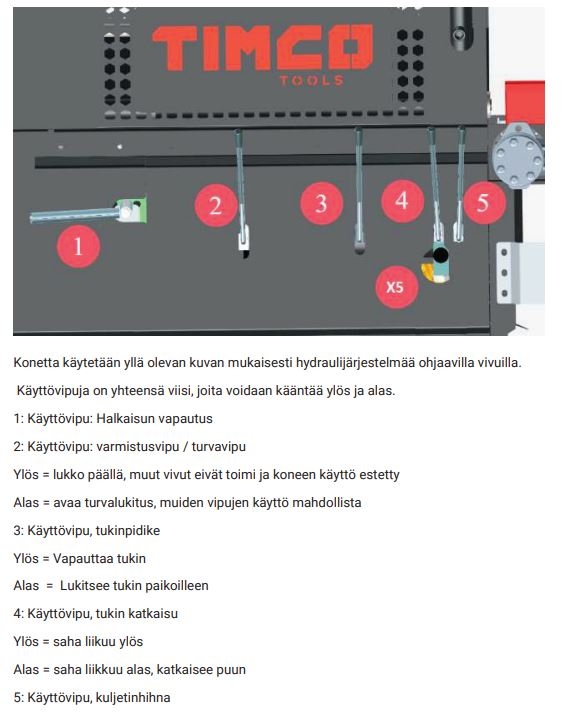 TIMCO
TOOLS

1
2
3
4
5
X5

Konetta käytetään yllä olevan kuvan mukaisesti hydraulijärjestelmää ohjaavilla vivuilla.

Käyttövipuja on yhteensä viisi, joita voidaan kääntää ylös ja alas.

1: Käyttövipu: Halkaisun vapautus

2: Käyttövipu: varmistusvipu / turvavipu

Ylös = lukko päällä, muut vivut eivät toimi ja koneen käyttö estetty

Alas = avaa turvalukitus, muiden vipujen käyttö mahdollista

3: Käyttövipu, tukinpidike

Ylös = Vapauttaa tukin

Alas = Lukitsee tukin paikoilleen

4: Käyttövipu, tukin katkaisu

Ylös = saha liikuu ylös

Alas = saha liikkuu alas, katkaisee puun

5: Käyttövipu, kuljetinhihna