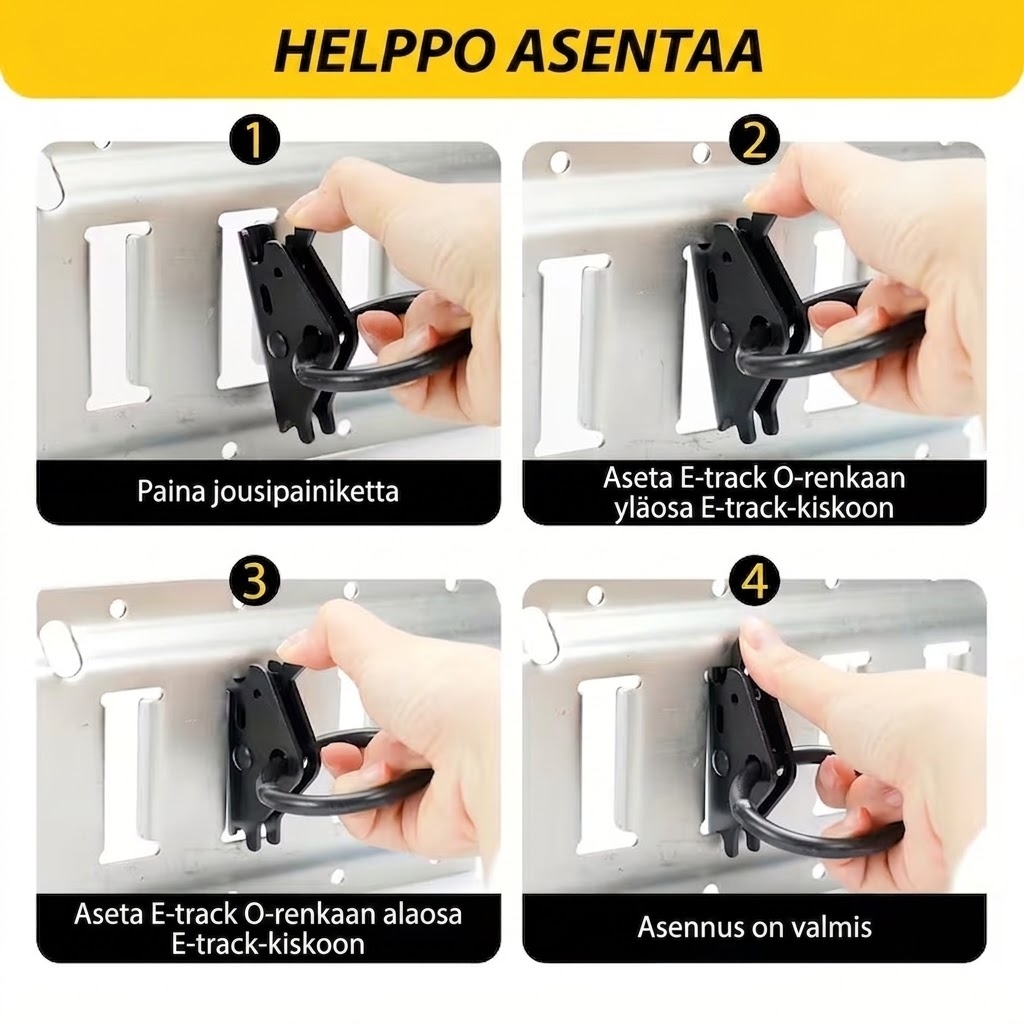 HELPPO ASENTAA

1

Paina jousipainiketta

2

Aseta E-track O-renkaan yläosa E-track-kiskoon

3

Aseta E-track O-renkaan alaosa E-track-kiskoon

4

Asennus on valmis