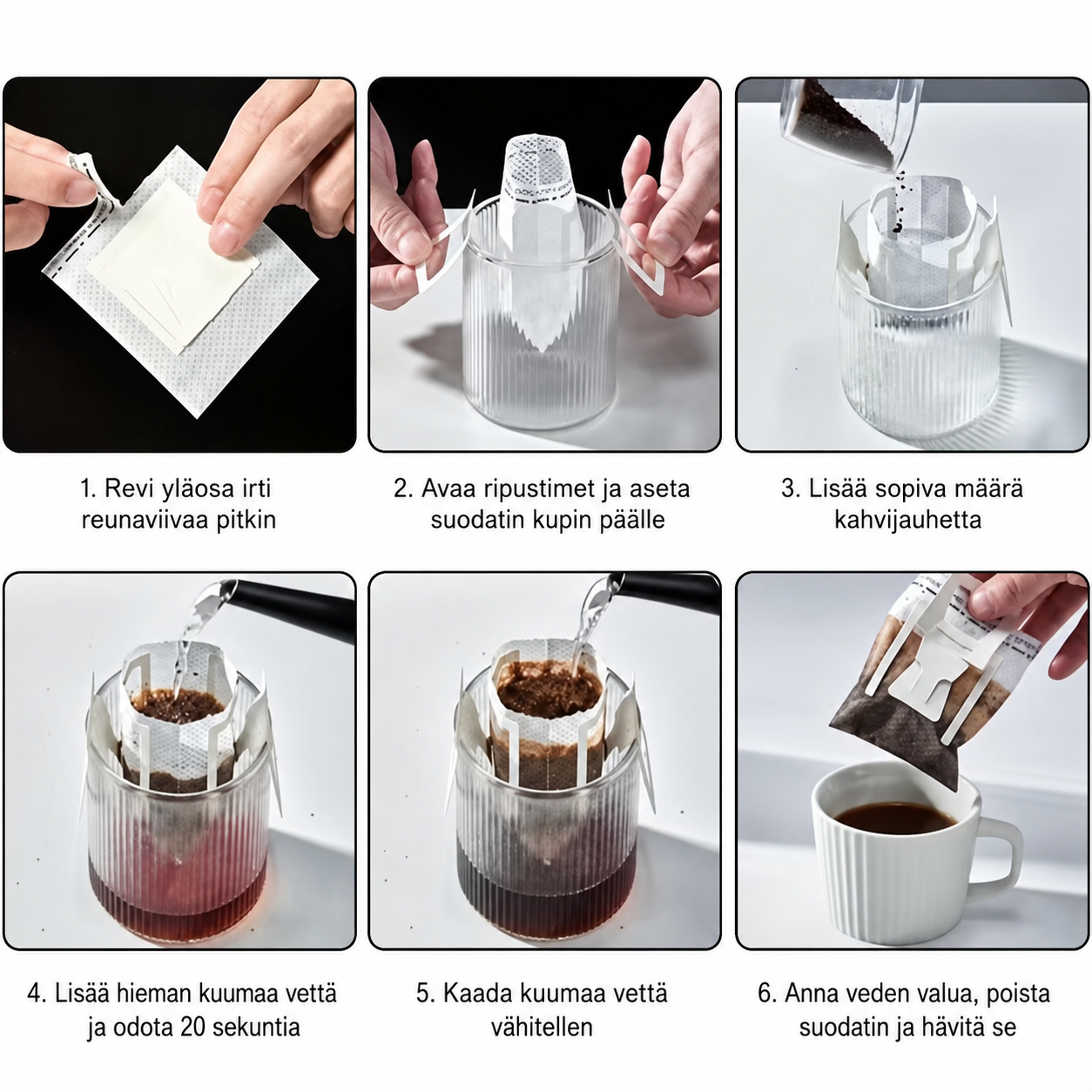 1. Revi yläosa irti reunaviivaa pitkin

2. Avaa ripustimet ja aseta suodatin kupin päälle

3. Lisää sopiva määrä kahvijauhetta

4. Lisää hieman kuumaa vettä ja odota 20 sekuntia

5. Kaada kuumaa vettä vähitellen

6. Anna veden valua, poista suodatin ja hävitä se